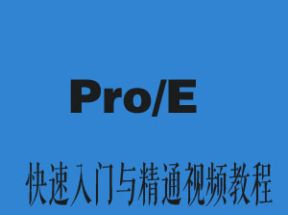 Pro/E

快速入门与精通视频教程